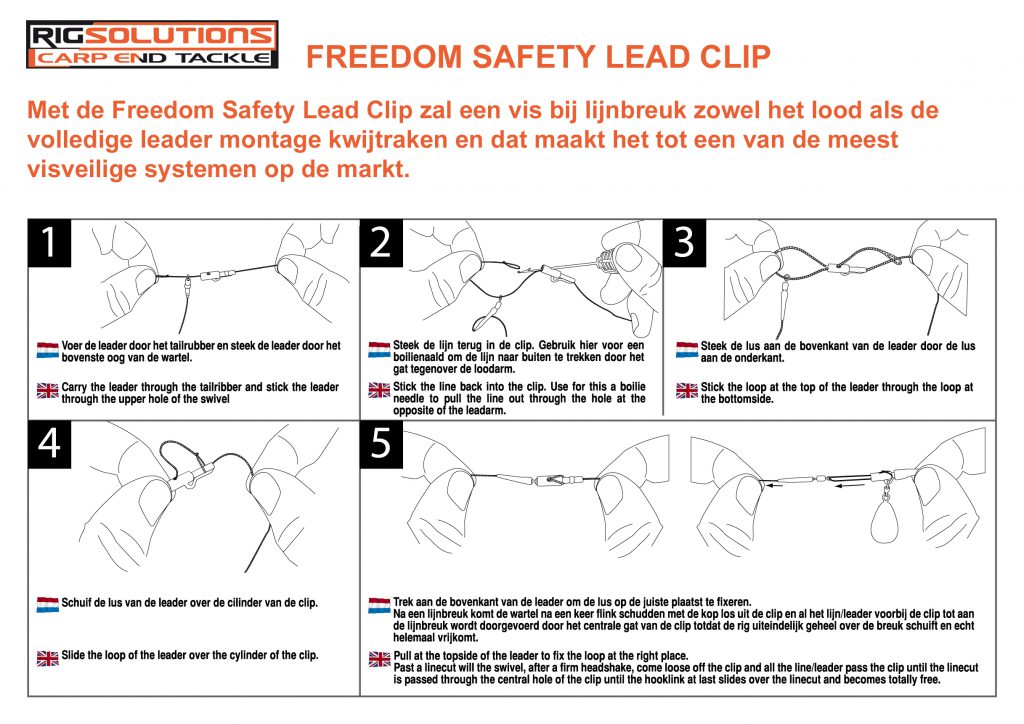 RIGSOLUTIONS
CARP END TACKLE

FREEDOM SAFETY LEAD CLIP

Met de Freedom Safety Lead Clip zal een vis bij lijnbreuk zowel het lood als de volledige leader montage kwijtraken en dat maakt het tot een van de meest visveilige systemen op de markt.

1

Voer de leader door het tailrubber en steek de leader door het bovenste oog van de wartel.

Carry the leader through the tailribber and stick the leader through the upper hole of the swivel

2

Steek de lijn terug in de clip. Gebruik hier voor een boilienaald om de lijn naar buiten te trekken door het gat tegenover de loodarm.

Stick the line back into the clip. Use for this a boilie needle to pull the line out through the hole at the opposite of the leadarm.

3

Steek de lus aan de bovenkant van de leader door de lus aan de onderkant.

Stick the loop at the top of the leader through the loop at the bottomside.

4

Schuif de lus van de leader over de cilinder van de clip.

Slide the loop of the leader over the cylinder of the clip.

5

Trek aan de bovenkant van de leader om de lus op de juiste plaatst te fixeren.
Na een lijnbreuk komt de wartel na een keer flink schudden met de kop los uit de clip en al het lijn/leader voorbij de clip tot aan de lijnbreuk wordt doorgevoerd door het centrale gat van de clip totdat de rig uiteindelijk geheel over de breuk schuift en echt helemaal vrijkomt.

Pull at the topside of the leader to fix the loop at the right place.
Past a linecut will the swivel, after a firm headshake, come loose off the clip and all the line/leader pass the clip until the linecut is passed through the central hole of the clip until the hooklink at last slides over the linecut and becomes totally free.